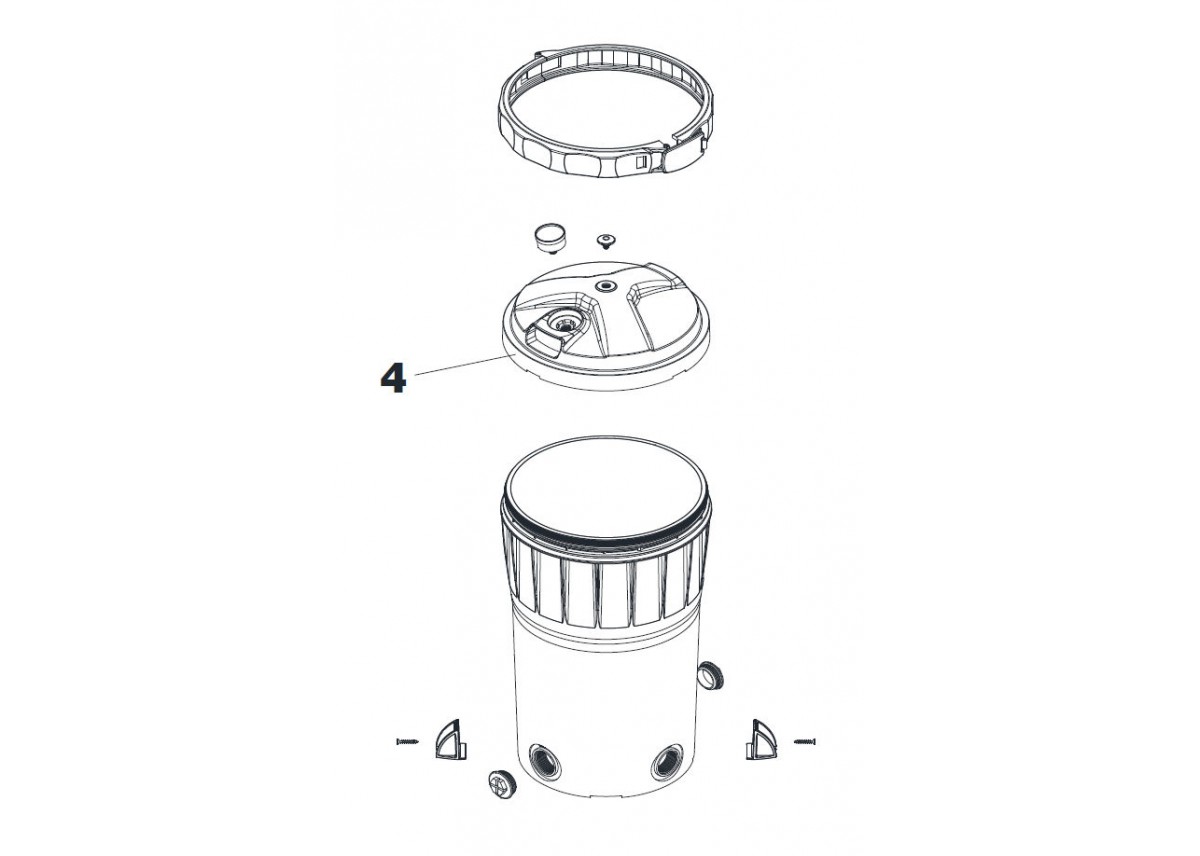 4