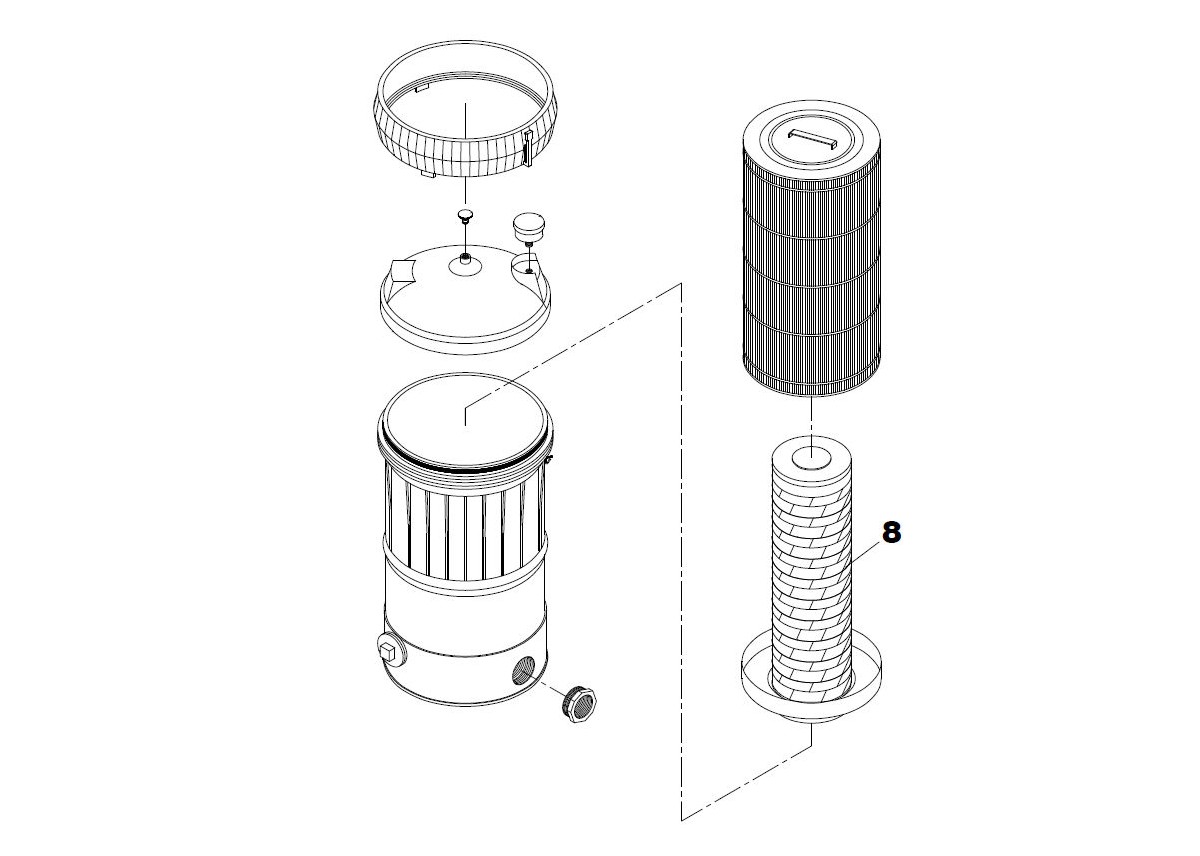 8