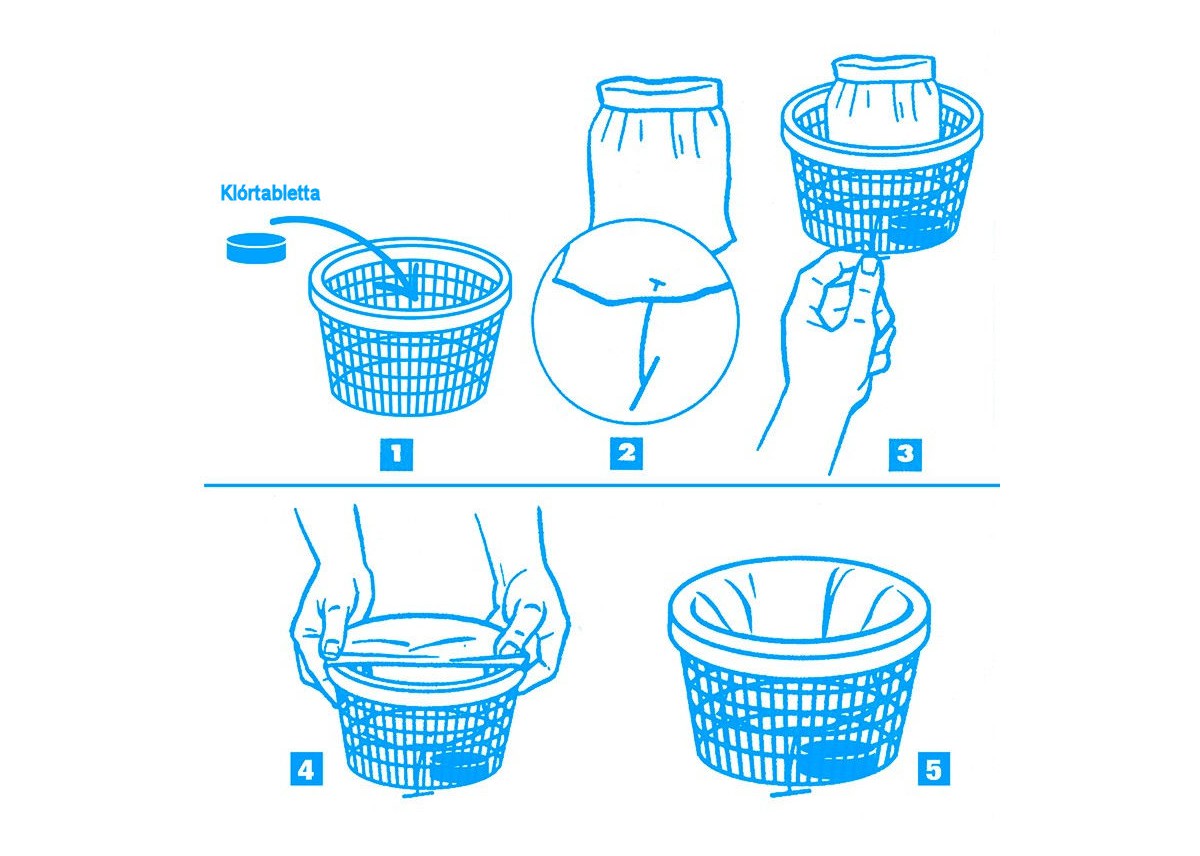 Klórtabletta

1

2

3

4

5